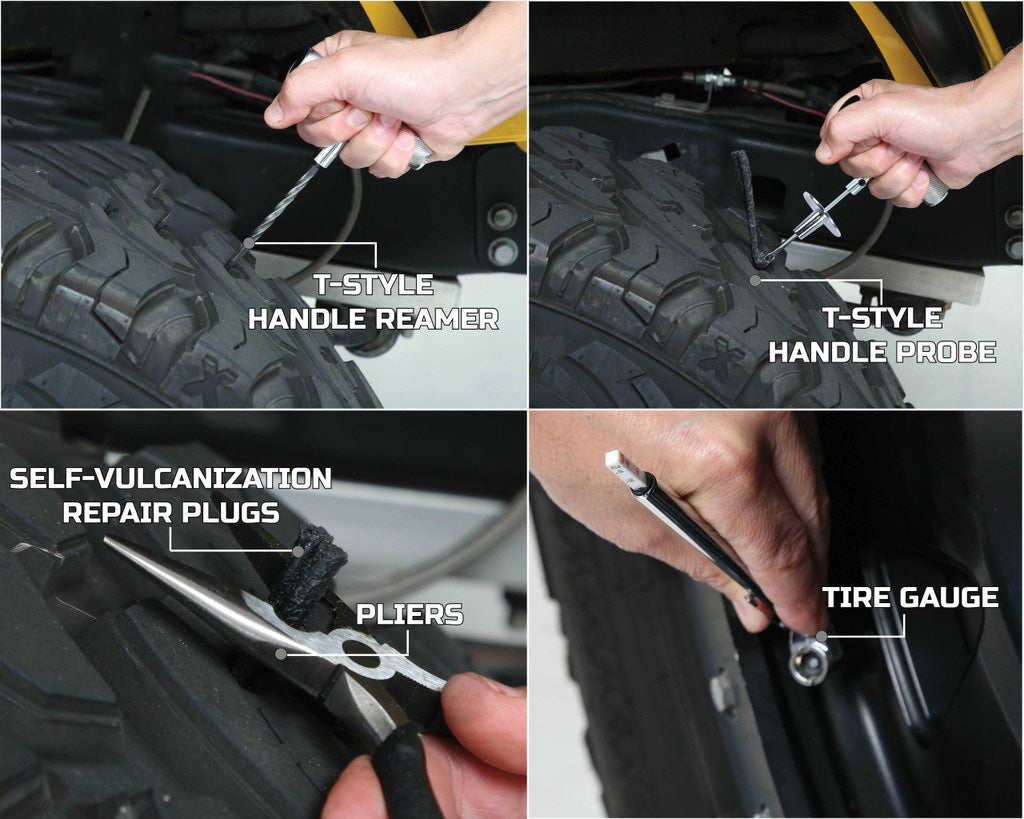 T-STYLE
HANDLE REAMER

T-STYLE
HANDLE PROBE

SELF-VULCANIZATION
REPAIR PLUGS

PLIERS

TIRE GAUGE