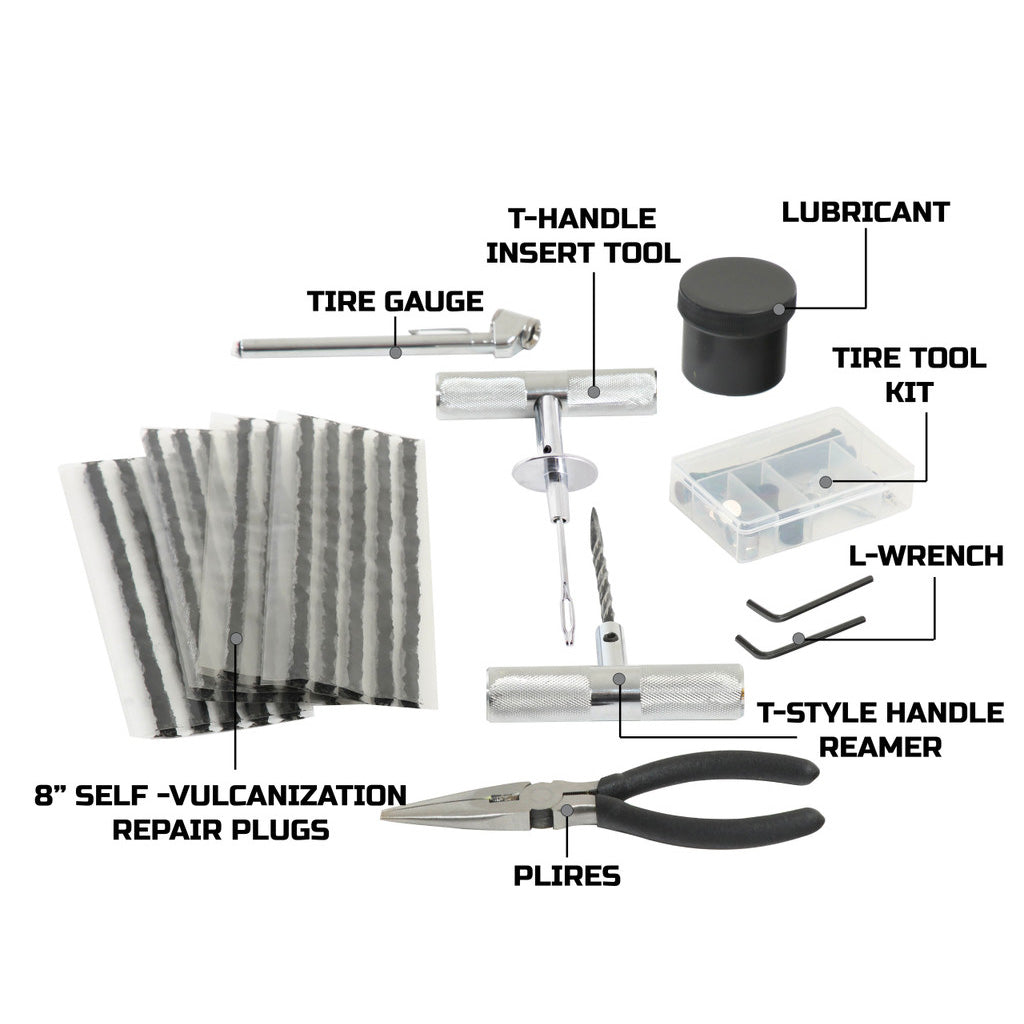 T-HANDLE INSERT TOOL

LUBRICANT

TIRE GAUGE

TIRE TOOL KIT

L-WRENCH

T-STYLE HANDLE REAMER

8" SELF -VULCANIZATION REPAIR PLUGS

PLIRES